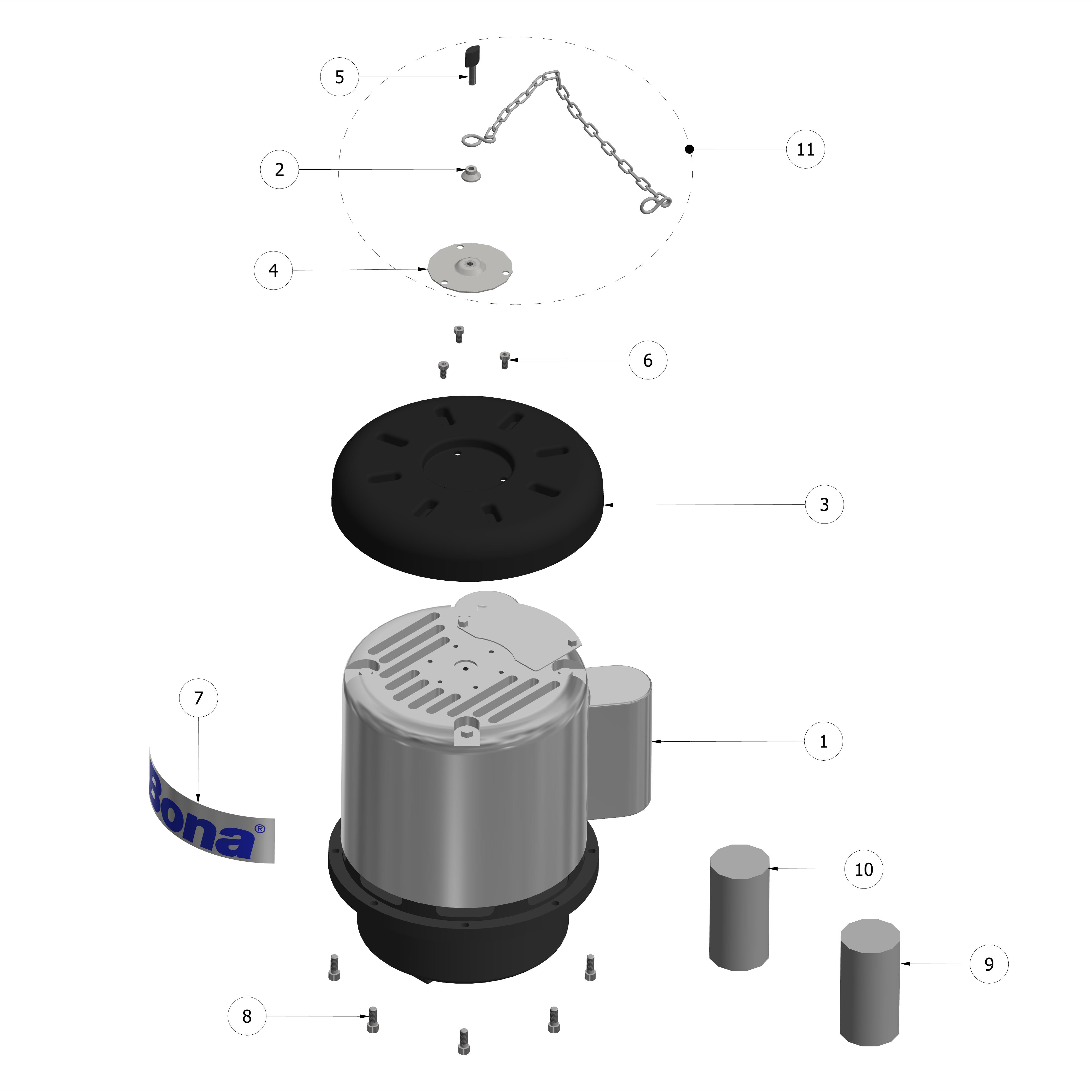 5

11

2

4

6

3

7

1

Bona®

10

9

8