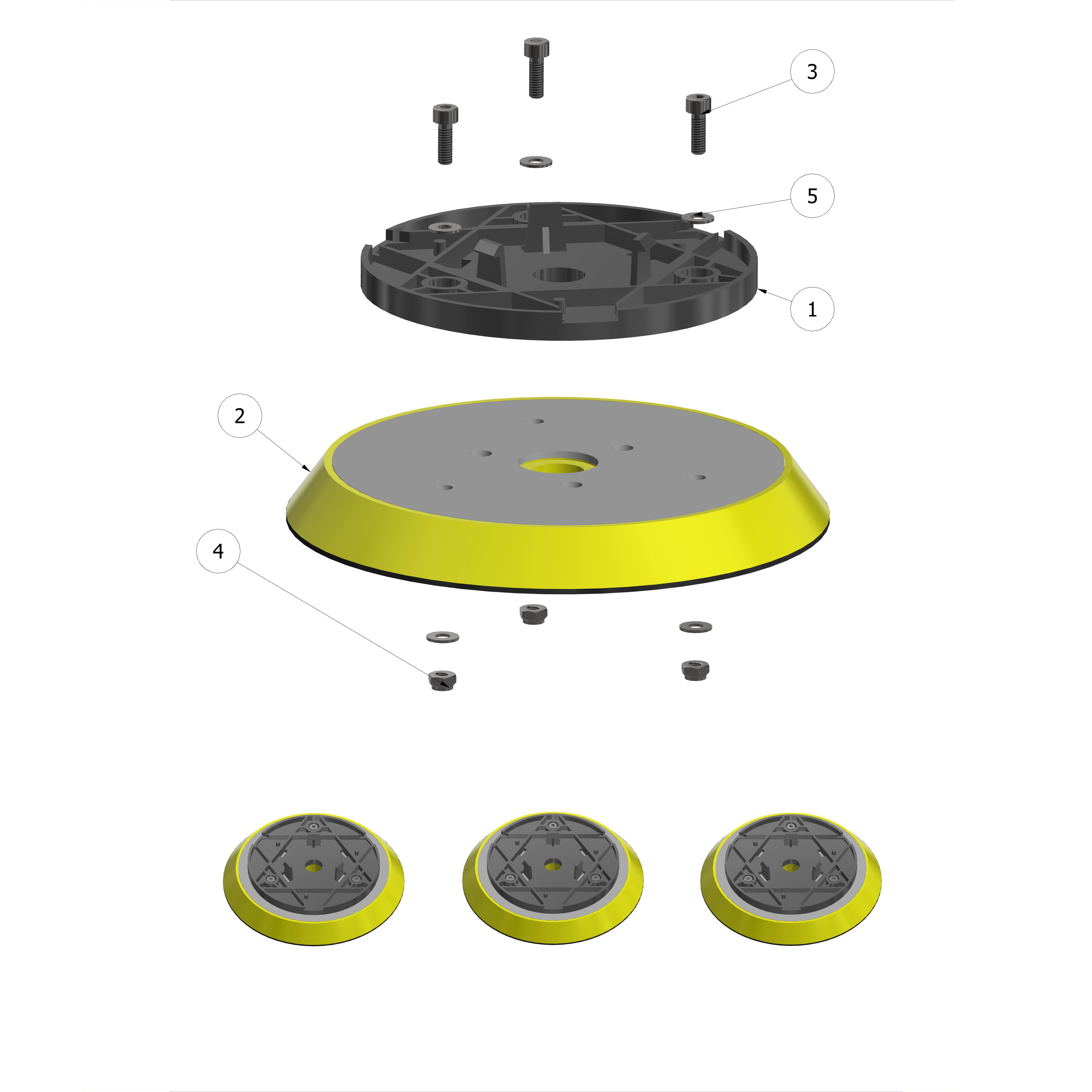 3

5

1

2

4