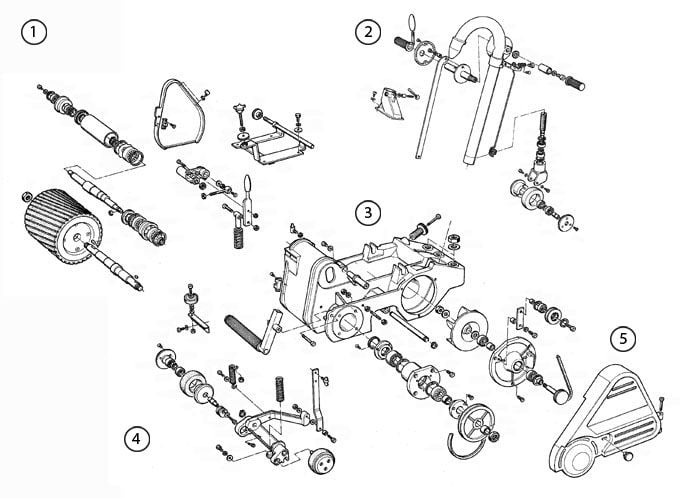 1

2

3

4

5